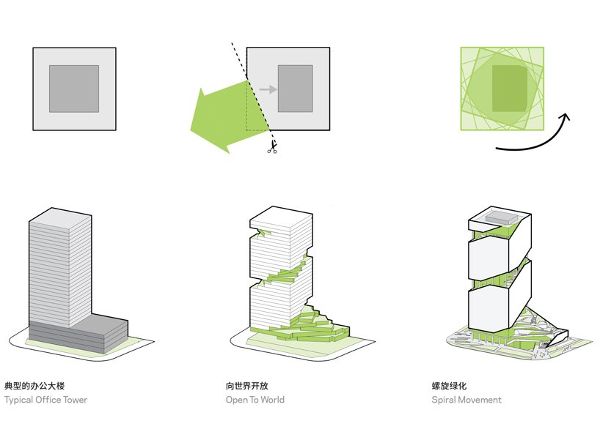 典型的办公大楼
Typical Office Tower

向世界开放
Open To World

螺旋绿化
Spiral Movement