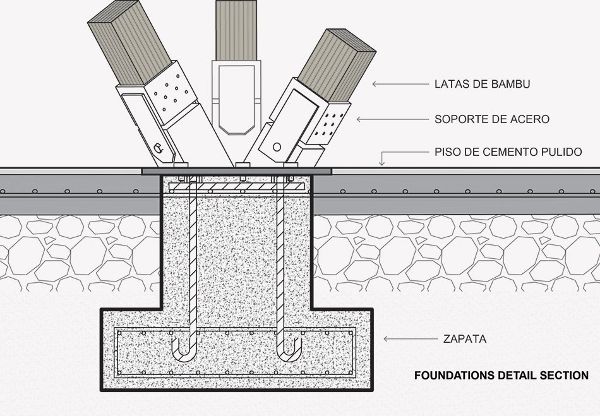 LATAS DE BAMBU

SOPORTE DE ACERO

PISO DE CEMENTO PULIDO

ZAPATA

FOUNDATIONS DETAIL SECTION