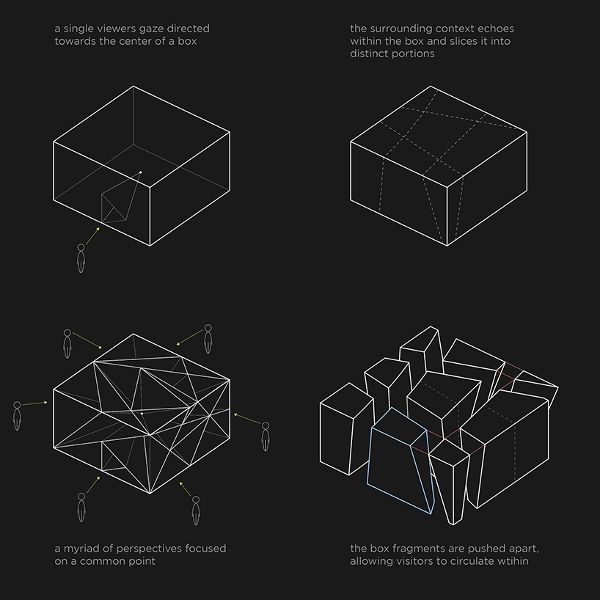 a single viewers gaze directed towards the center of a box

the surrounding context echoes within the box and slices it into distinct portions

a myriad of perspectives focused on a common point

the box fragments are pushed apart, allowing visitors to circulate wtihin